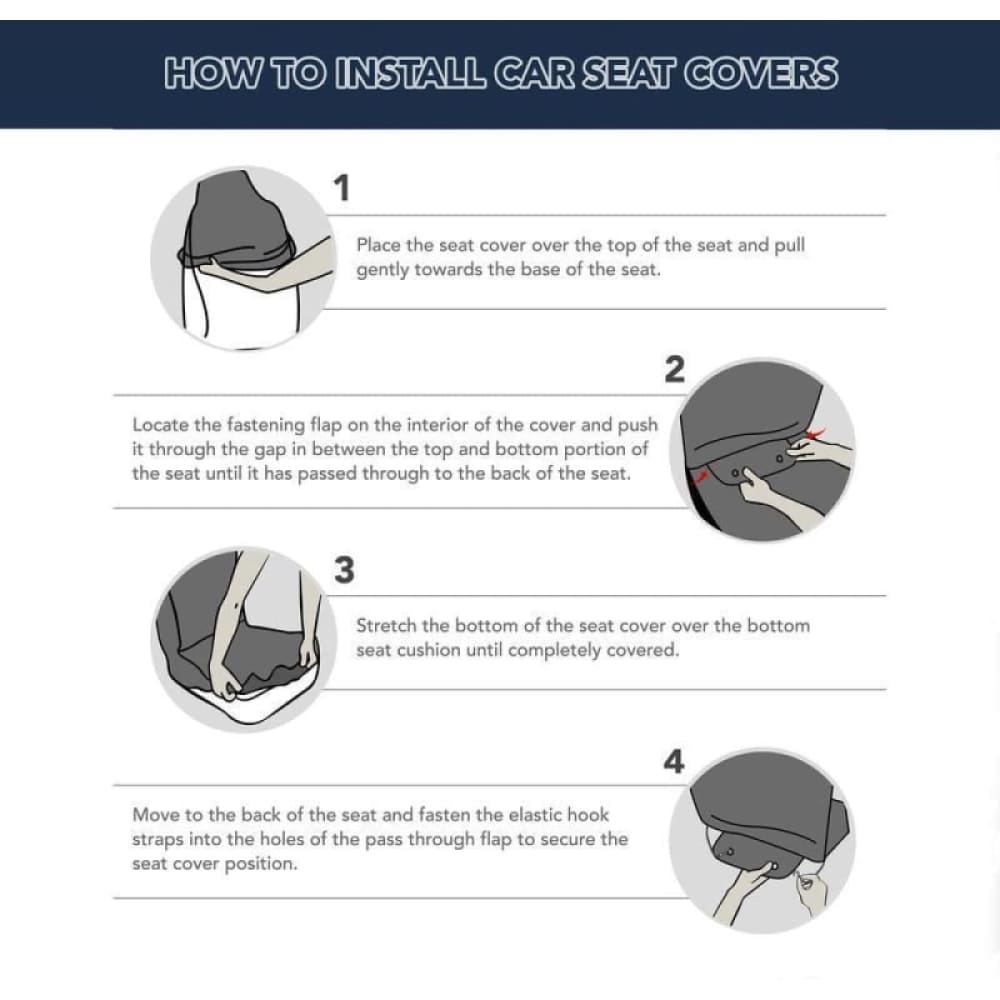 HOW TO INSTALL CAR SEAT COVERS

1

Place the seat cover over the top of the seat and pull gently towards the base of the seat.

2

Locate the fastening flap on the interior of the cover and push it through the gap in between the top and bottom portion of the seat until it has passed through to the back of the seat.

3

Stretch the bottom of the seat cover over the bottom seat cushion until completely covered.

4

Move to the back of the seat and fasten the elastic hook straps into the holes of the pass through flap to secure the seat cover position.