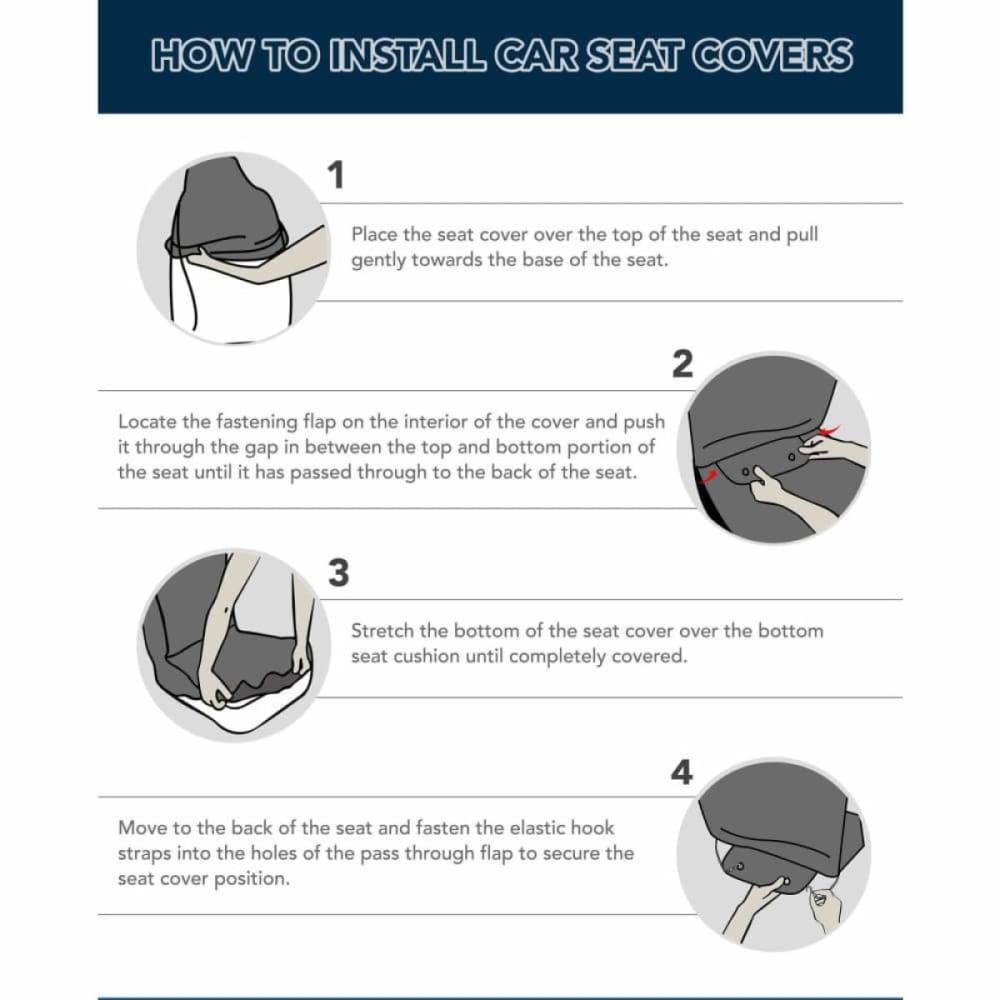 HOW TO INSTALL CAR SEAT COVERS

1

Place the seat cover over the top of the seat and pull gently towards the base of the seat.

2

Locate the fastening flap on the interior of the cover and push it through the gap in between the top and bottom portion of the seat until it has passed through to the back of the seat.

3

Stretch the bottom of the seat cover over the bottom seat cushion until completely covered.

4

Move to the back of the seat and fasten the elastic hook straps into the holes of the pass through flap to secure the seat cover position.