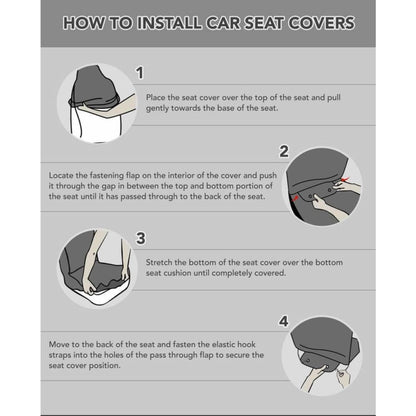 HOW TO INSTALL CAR SEAT COVERS

1

Place the seat cover over the top of the seat and pull gently towards the base of the seat.

2

Locate the fastening flap on the interior of the cover and push it through the gap in between the top and bottom portion of the seat until it has passed through to the back of the seat.

3

Stretch the bottom of the seat cover over the bottom seat cushion until completely covered.

4

Move to the back of the seat and fasten the elastic hook straps into the holes of the pass through flap to secure the seat cover position.