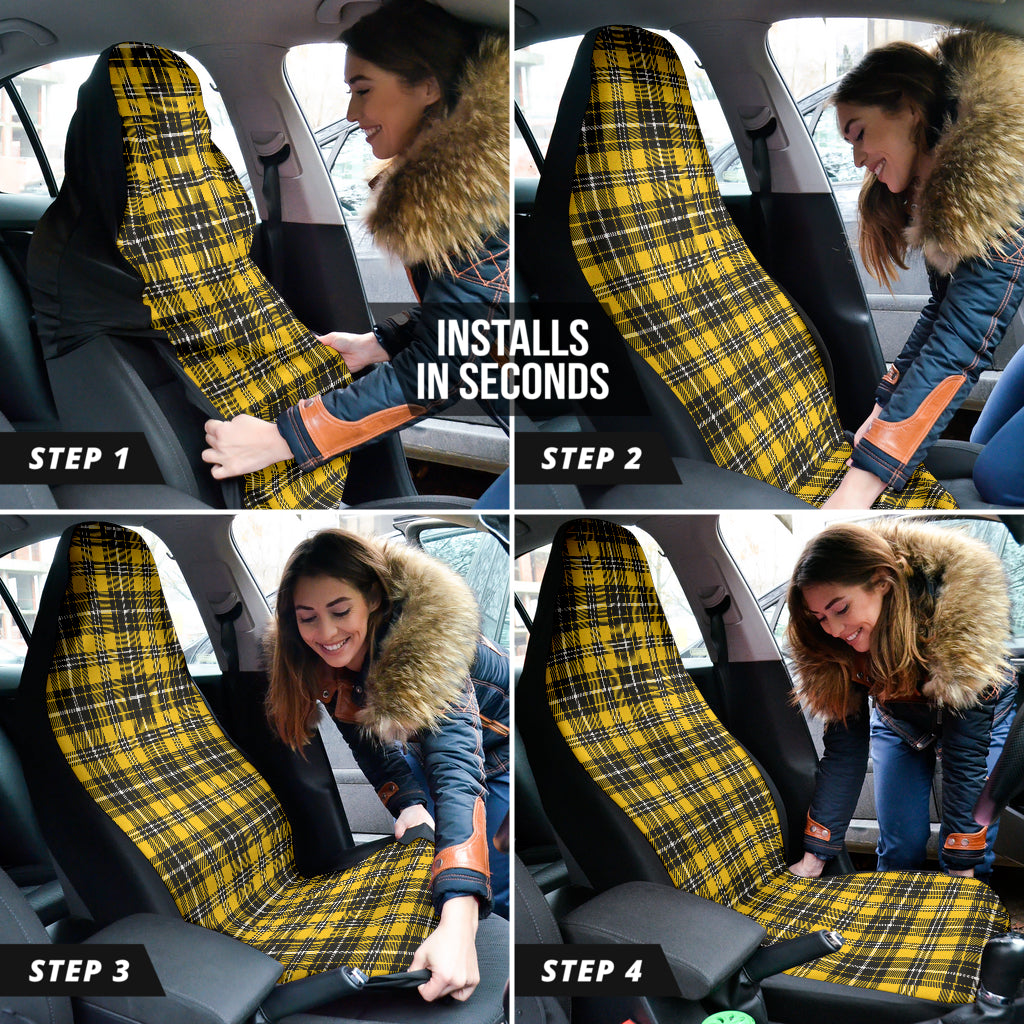 INSTALLS IN SECONDS

STEP 1

STEP 2

STEP 3

STEP 4