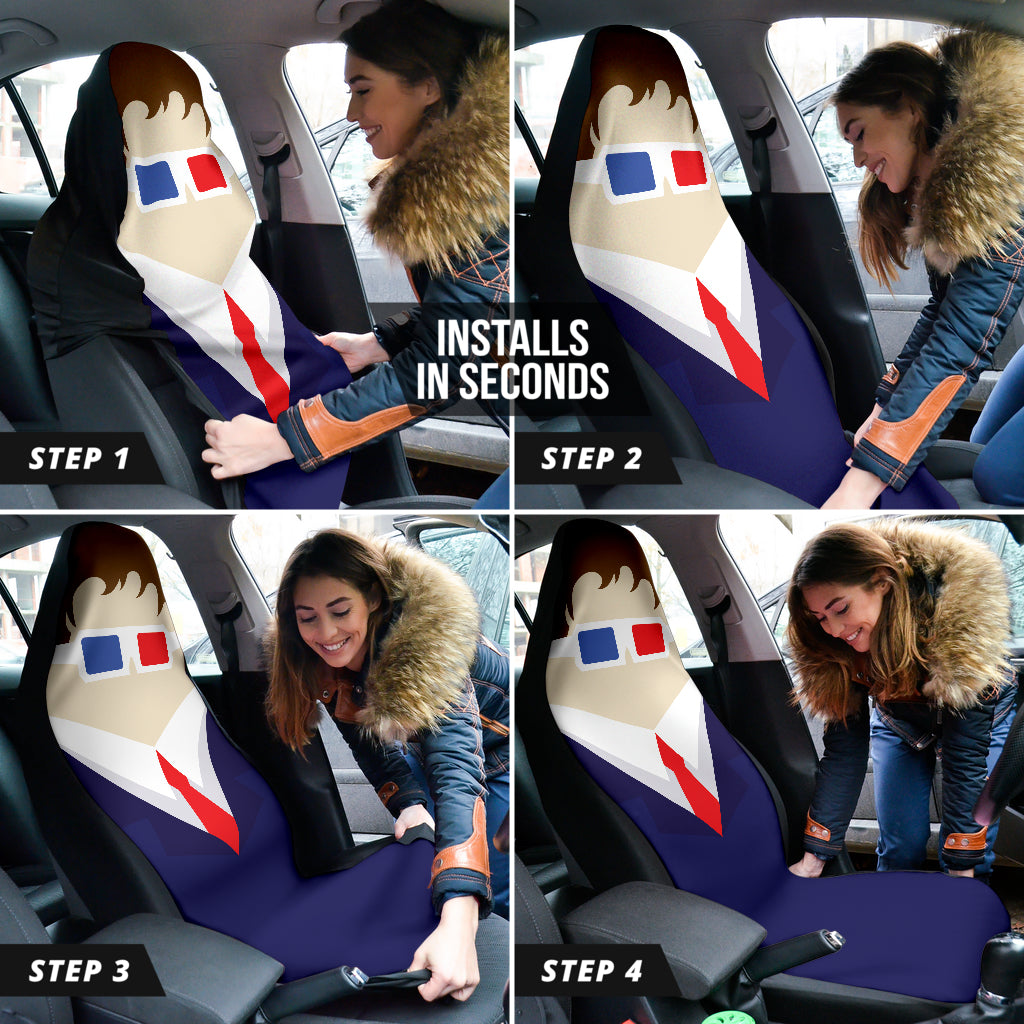 INSTALLS IN SECONDS

STEP 1

STEP 2

STEP 3

STEP 4