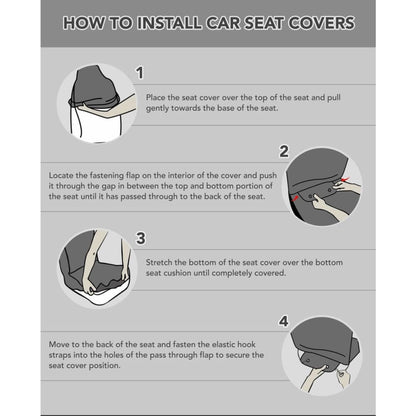 HOW TO INSTALL CAR SEAT COVERS

1

Place the seat cover over the top of the seat and pull gently towards the base of the seat.

2

Locate the fastening flap on the interior of the cover and push it through the gap in between the top and bottom portion of the seat until it has passed through to the back of the seat.

3

Stretch the bottom of the seat cover over the bottom seat cushion until completely covered.

4

Move to the back of the seat and fasten the elastic hook straps into the holes of the pass through flap to secure the seat cover position.